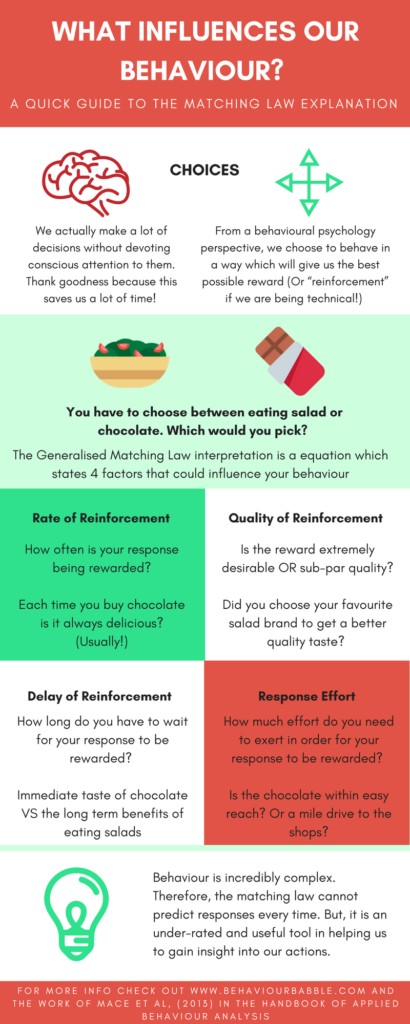 WHAT INFLUENCES OUR BEHAVIOUR?

A QUICK GUIDE TO THE MATCHING LAW EXPLANATION

CHOICES

We actually make a lot of decisions without devoting conscious attention to them. Thank goodness because this saves us a lot of time!

From a behavioural psychology perspective, we choose to behave in a way which will give us the best possible reward (Or "reinforcement" if we are being technical!)

You have to choose between eating salad or chocolate. Which would you pick?

The Generalised Matching Law interpretation is a equation which states 4 factors that could influence your behaviour

Rate of Reinforcement

How often is your response being rewarded?

Each time you buy chocolate is it always delicious? (Usually!)

Quality of Reinforcement

Is the reward extremely desirable OR sub-par quality?

Did you choose your favourite salad brand to get a better quality taste?

Delay of Reinforcement

How long do you have to wait for your response to be rewarded?

Immediate taste of chocolate VS the long term benefits of eating salads

Response Effort

How much effort do you need to exert in order for your response to be rewarded?

Is the chocolate within easy reach? Or a mile drive to the shops?

Behaviour is incredibly complex. Therefore, the matching law cannot predict responses every time. But, it is an under-rated and useful tool in helping us to gain insight into our actions.

FOR MORE INFO CHECK OUT WWW.BEHAVIOURBABBLE.COM AND THE WORK OF MACE ET AL, (2013) IN THE HANDBOOK OF APPLIED BEHAVIOUR ANALYSIS